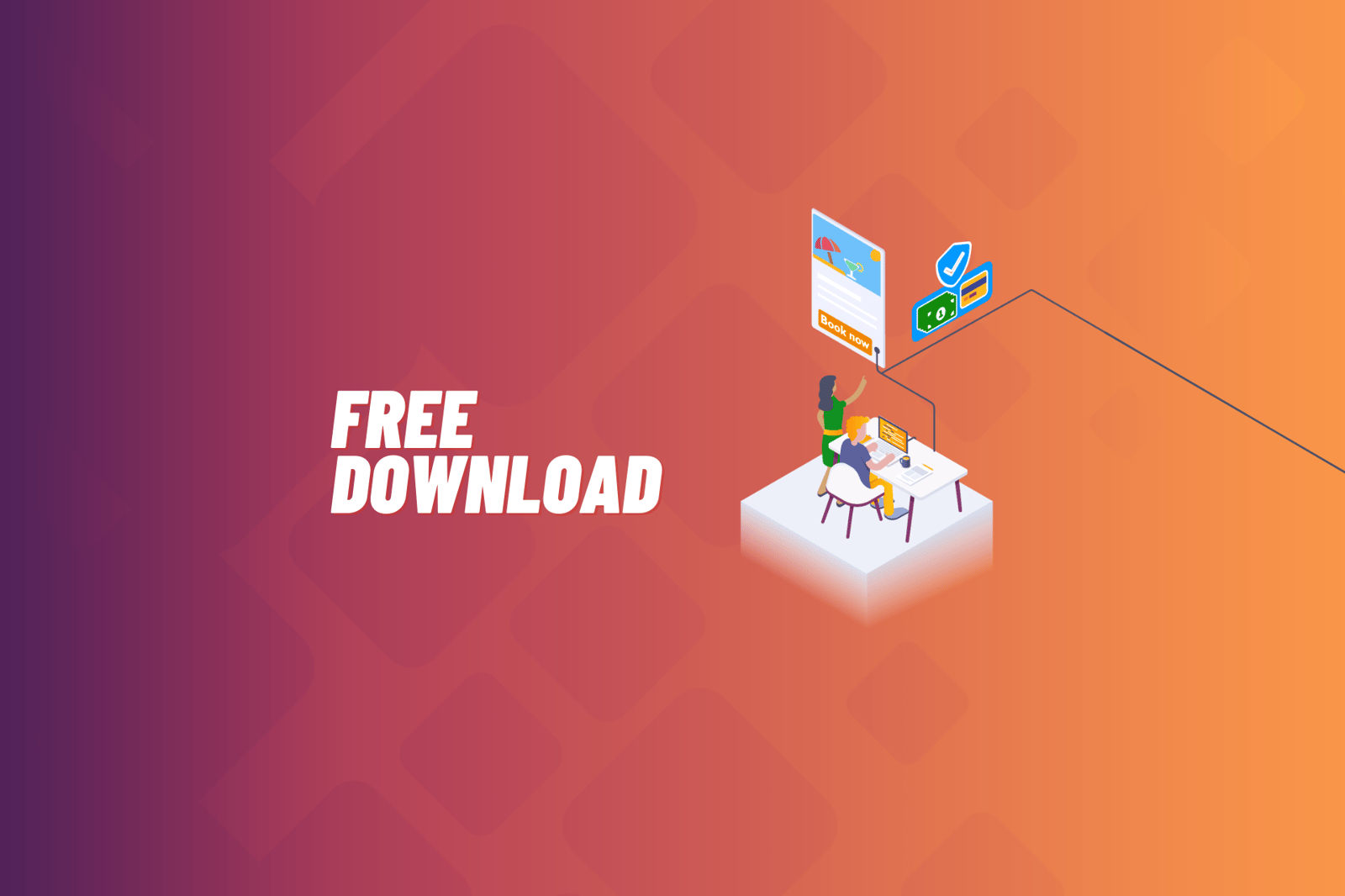 FREE
DOWNLOAD

Book now